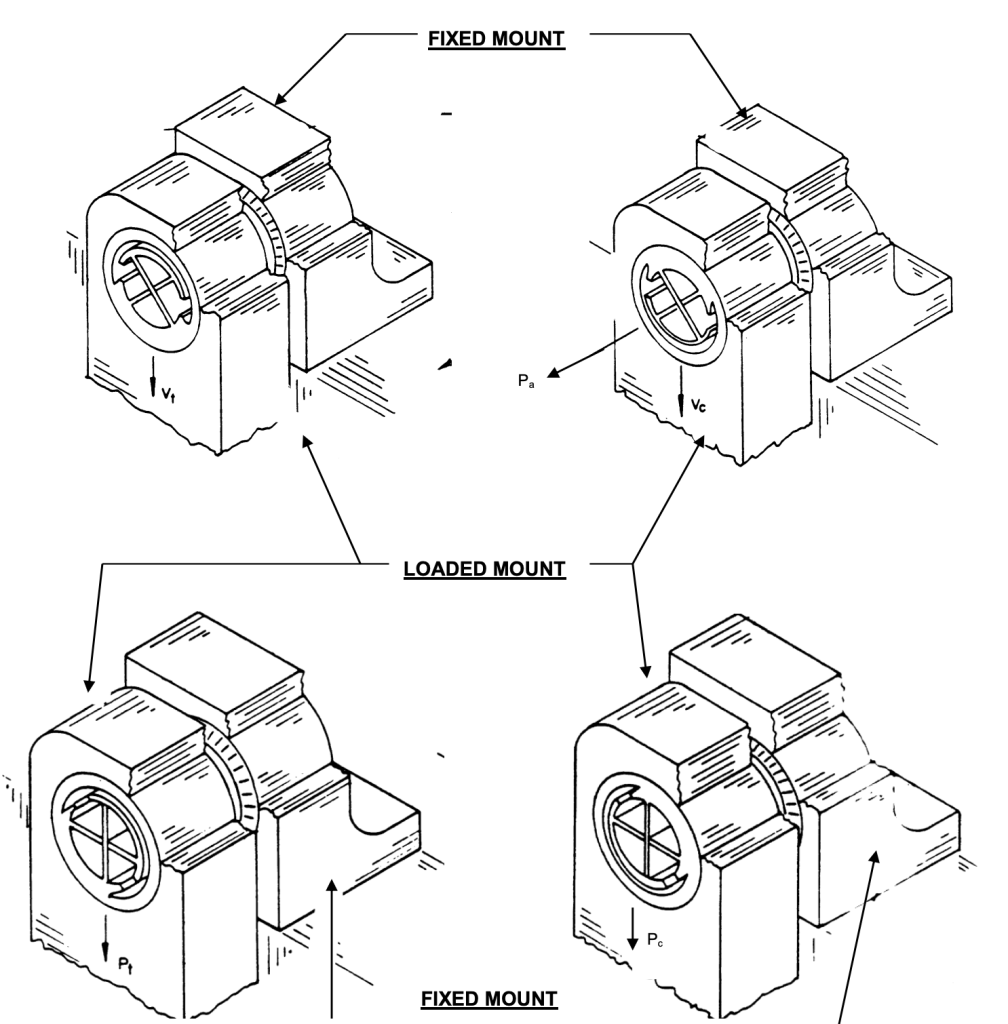 FIXED MOUNT

$V_t$

$P_a$

$V_c$

LOADED MOUNT

$P_t$

$P_c$

FIXED MOUNT